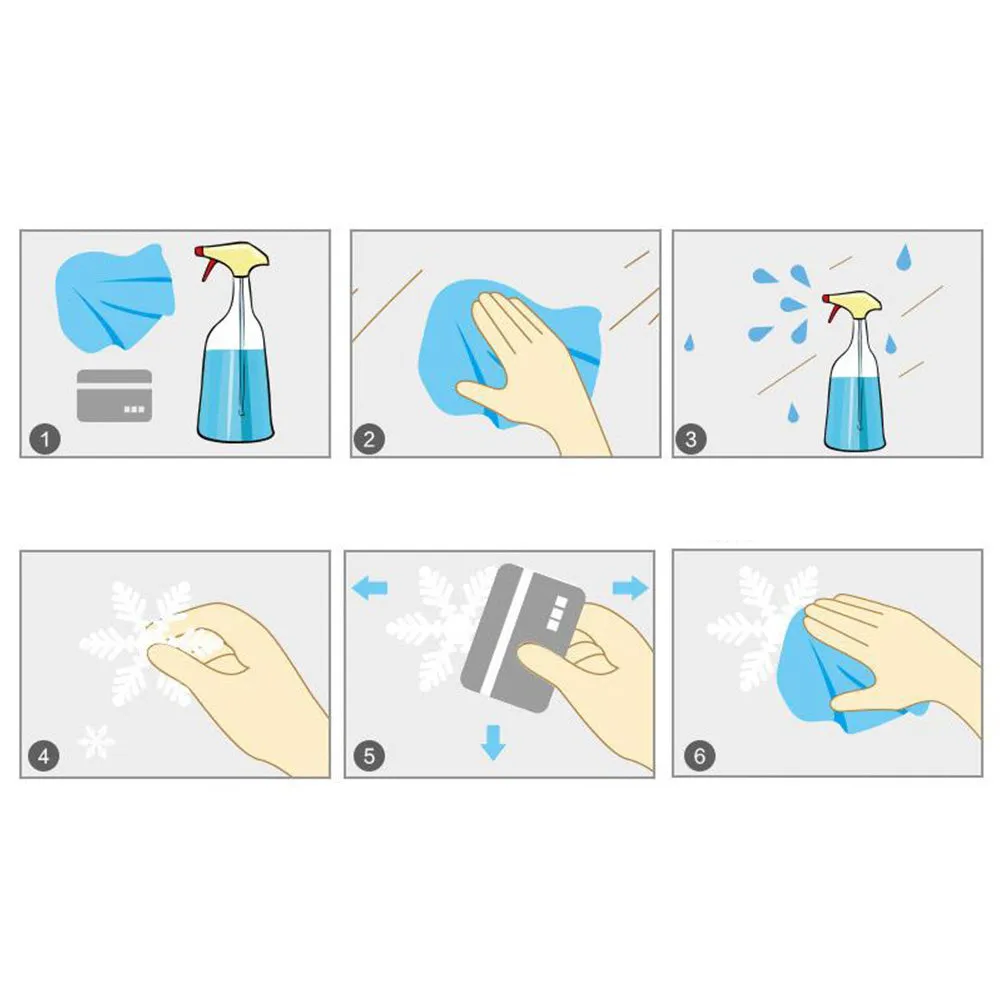 1

2

3

4

5

6